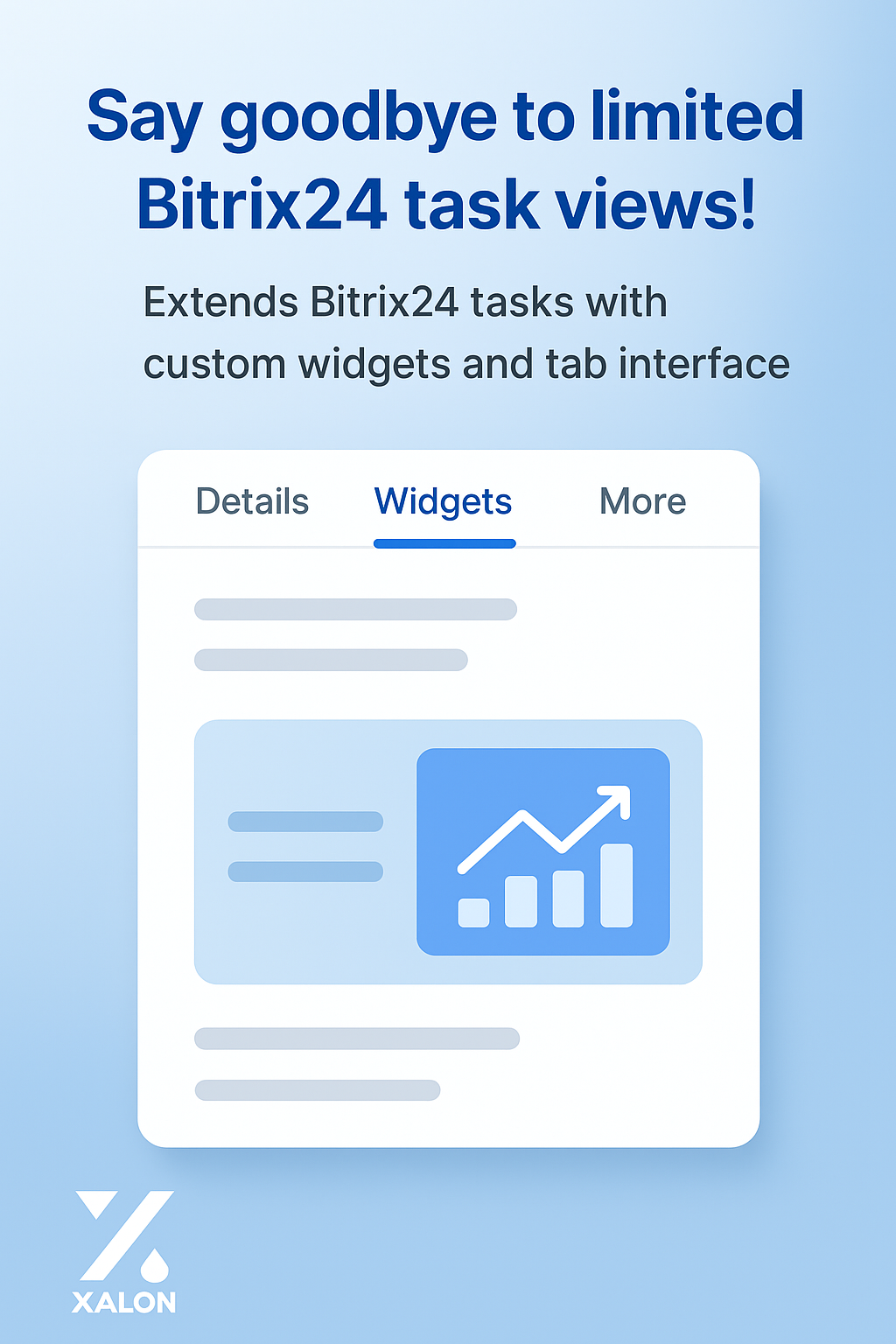 Say goodbye to limited Bitrix24 task views!

Extends Bitrix24 tasks with custom widgets and tab interface

Details
Widgets
More

XALON